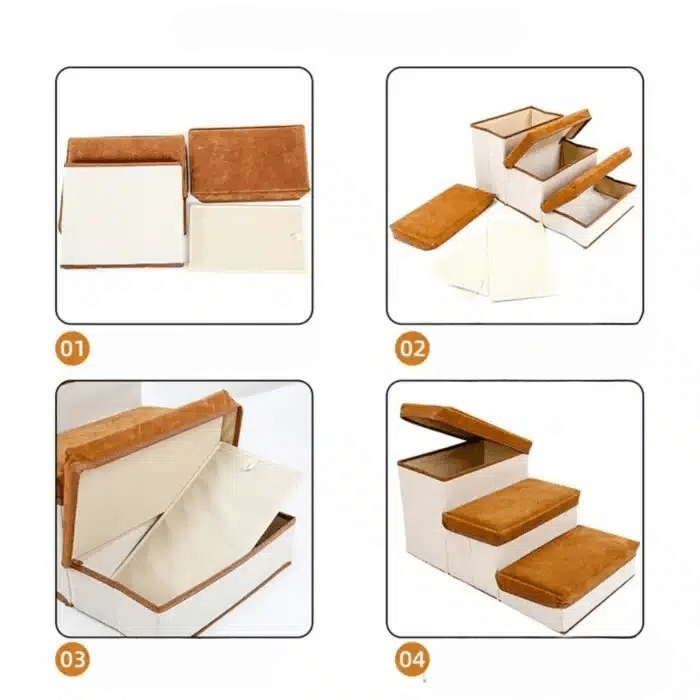 01

02

03

04